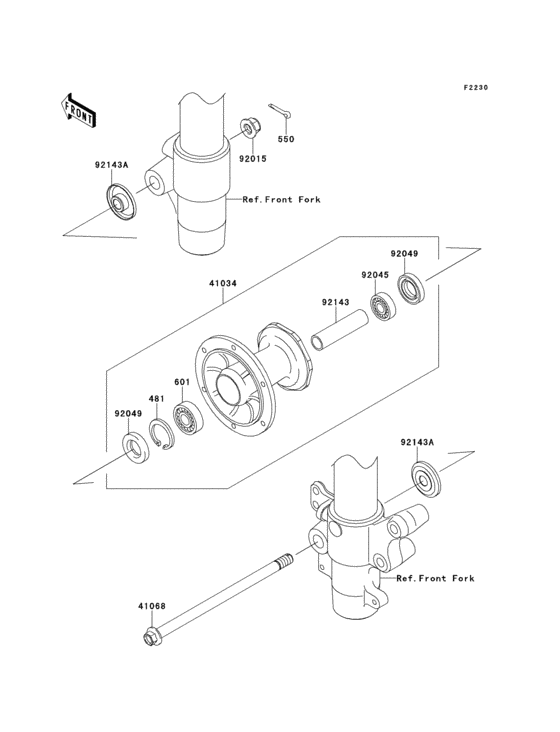 F2230

FRONT

550

92015

92143A

Ref.Front Fork

92049

92045

41034

92143

601

481

92049

92143A

Ref.Front Fork

41068