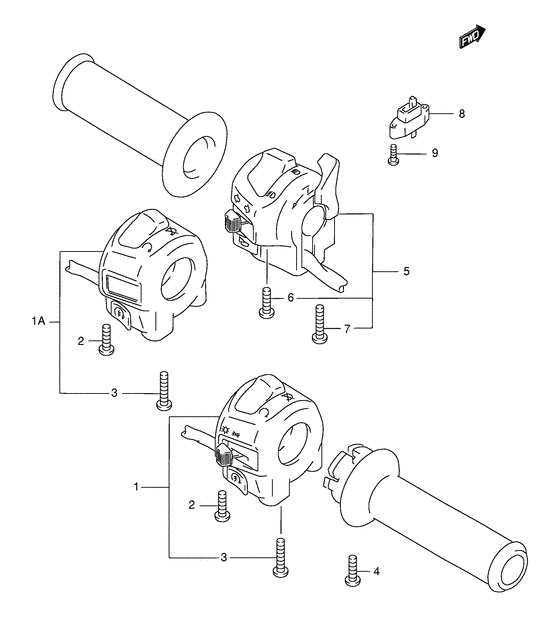 FWD

8

9

5

6

7

1A

2

3

1

2

3

4