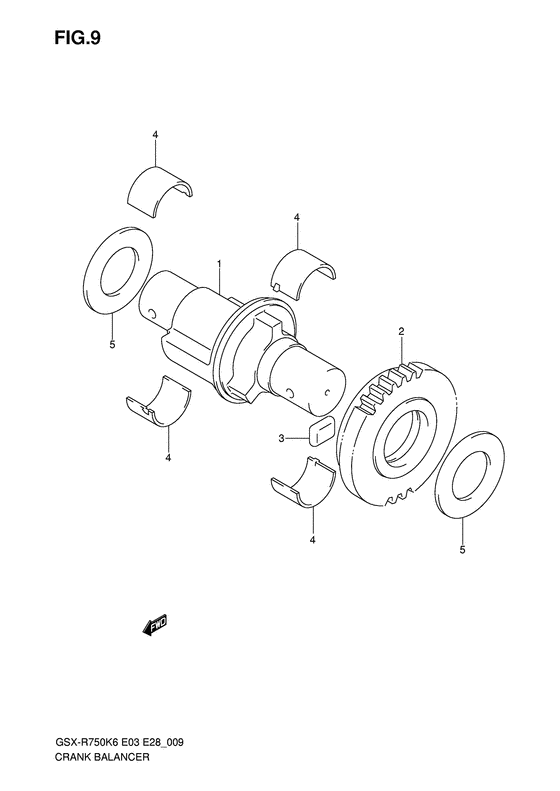 FIG.9

4

4

1

5

2

3

4

4

5

FWD

GSX-R750K6 E03 E28_009
CRANK BALANCER