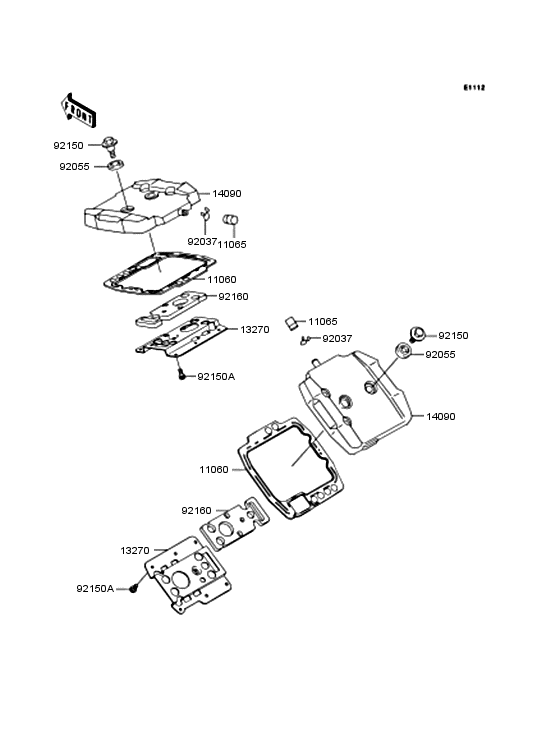 E1112

FRONT

92150
92055
14090
92037
11065
11060
92160
13270
92150A

11065
92037
92150
92055
14090
11060
92160
13270
92150A