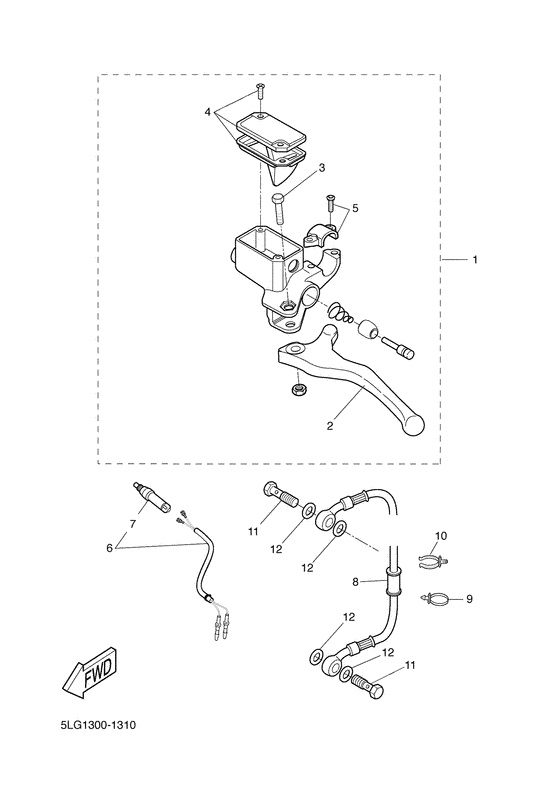 4
3
5
1
2
7
6
11
12
12
10
8
9
12
12
11
FWD
5LG1300-1310