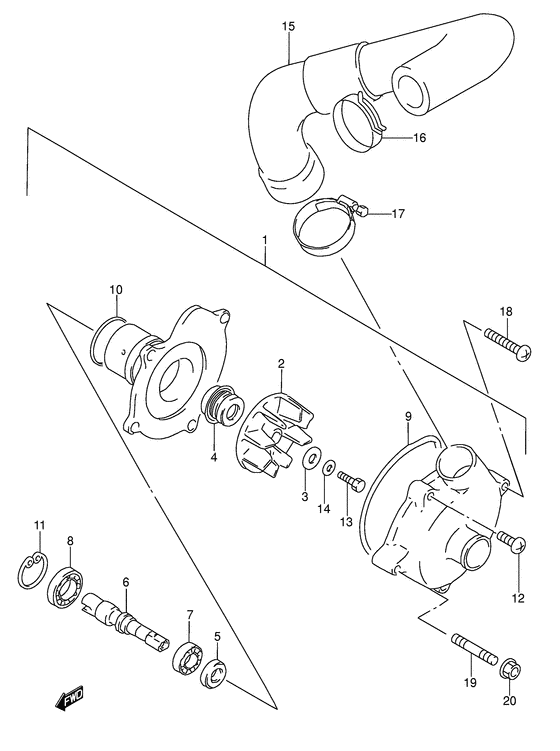 15
16
17
1
10
18
2
9
4
3
14
13
11
8
6
12
7
5
19
20
FWD