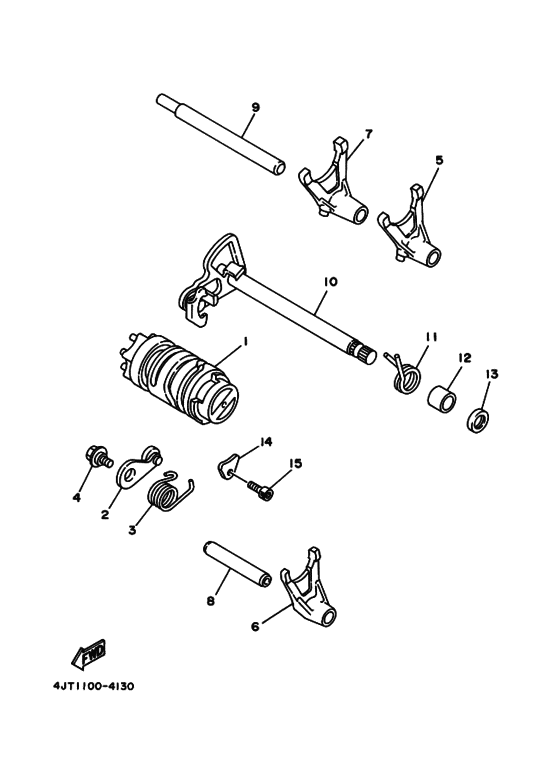 9
7
5
10
1
11
12
13
14
15
4
2
3
8
6
FWD
4JT1100-4130