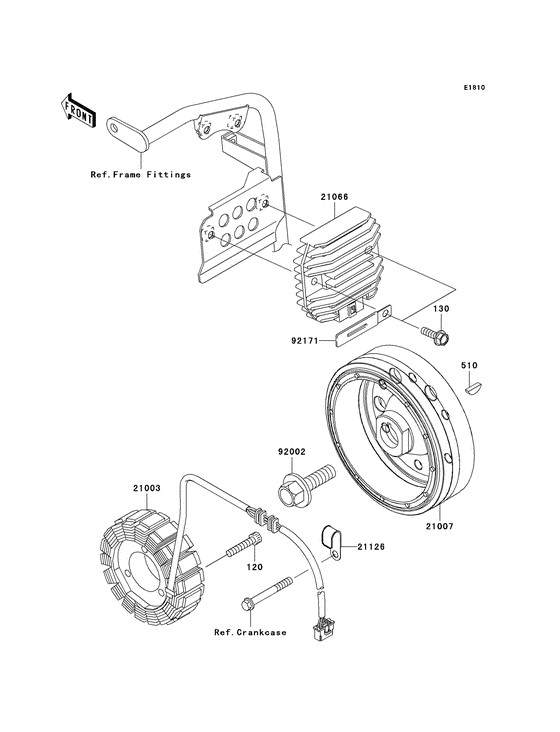 E1810

FRONT

Ref.Frame Fittings

21066

130

92171

510

92002

21003

21007

21126

120

Ref.Crankcase