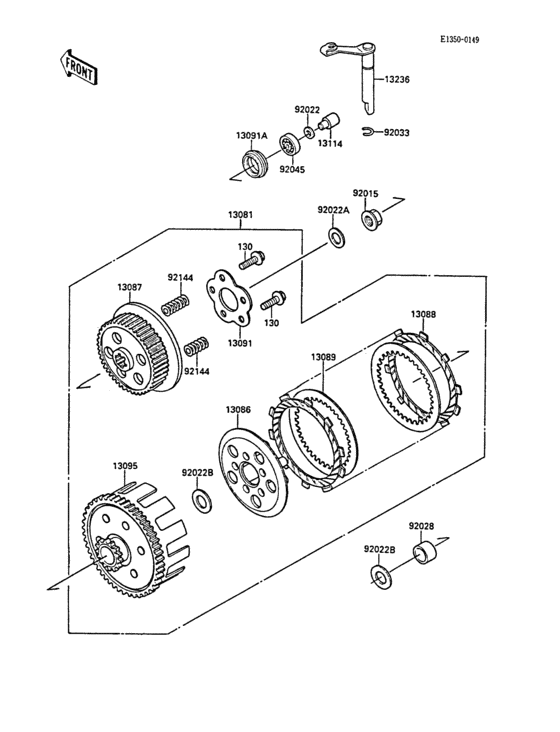 E1350-0149

FRONT

13236
92022
13091A
13114
92033
92045
92015
13081
92022A
130
92144
13087
130
13091
13088
92144
13089
13086
13095
92022B
92028
92022B