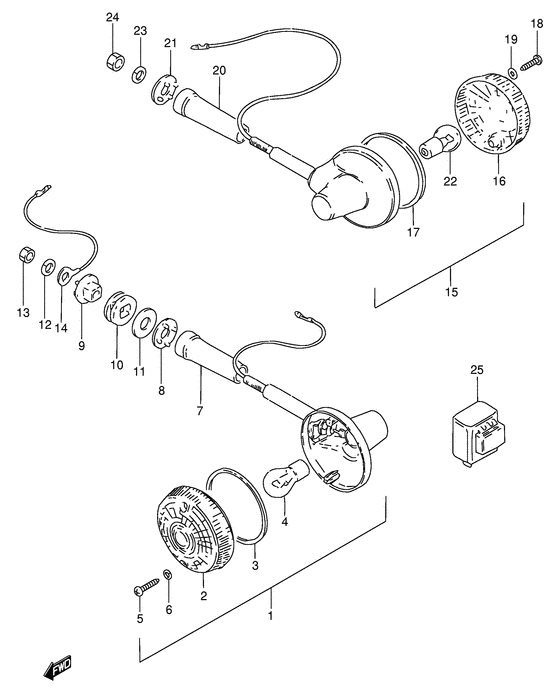 24
23
21
20
19
18
22
16
17
15
13
12
14
9
10
11
8
7
25
4
3
2
5
6
1
FWD