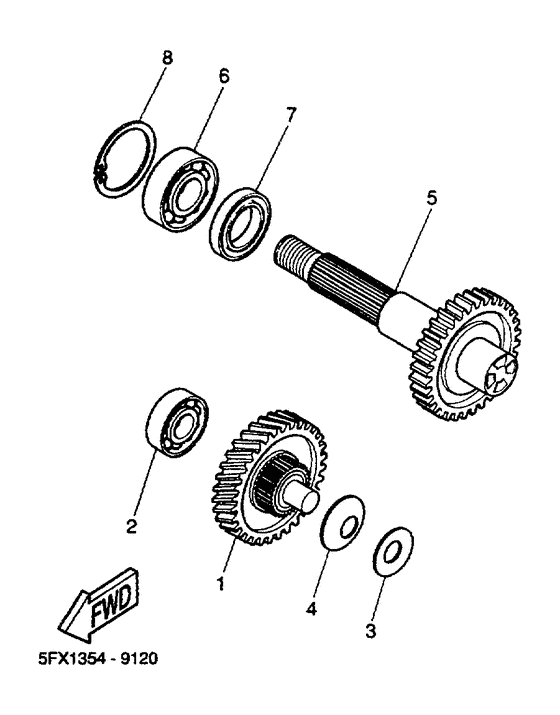 8
6
7
5
2
1
4
3
FWD
5FX1354 - 9120