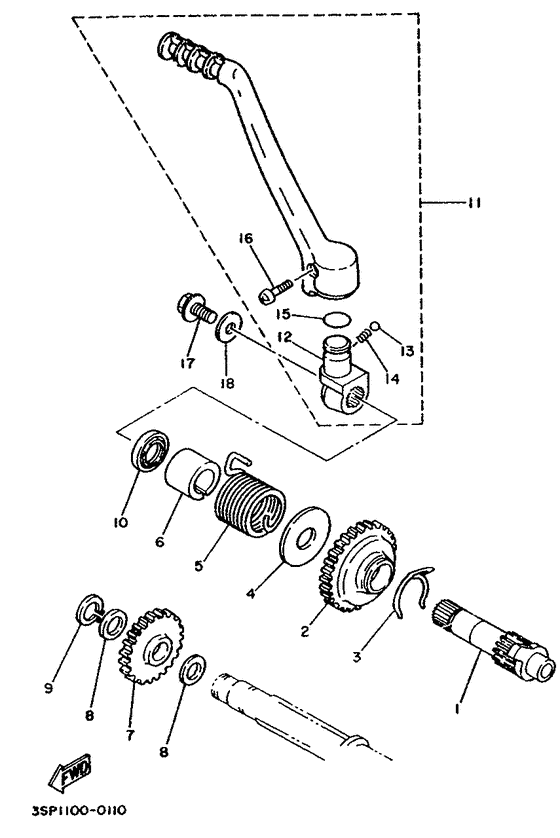 11
16
15
13
12
14
17
18
10
6
5
4
2
3
1
9
8
7
8
FWD
3SP1100-0110