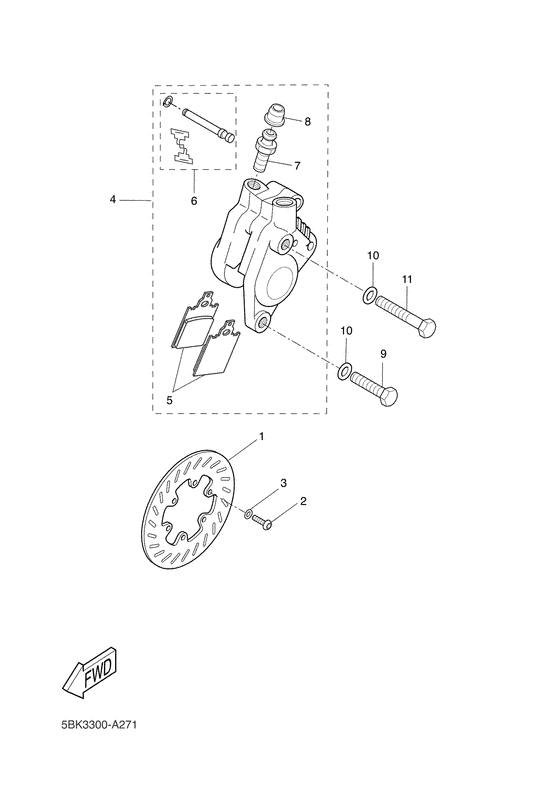 8
7
4
6
10
11
10
9
5
1
3
2
FWD
5BK3300-A271