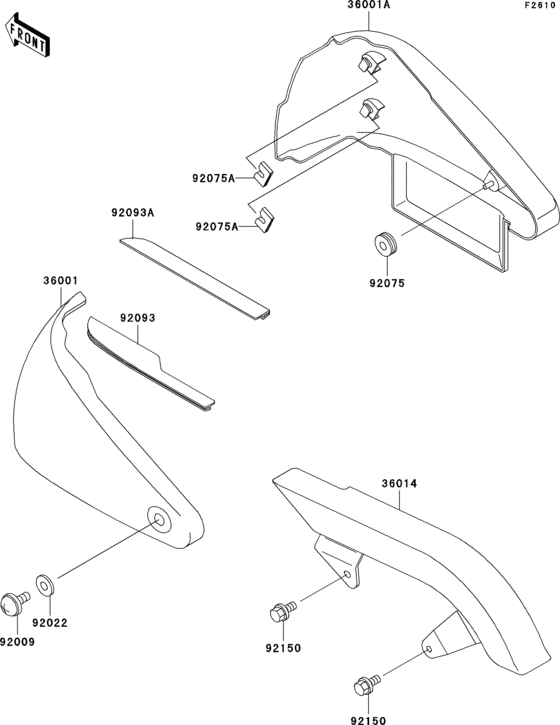 FRONT

36001A

F2610

92075A

92093A

92075A

92075

36001

92093

36014

92022

92009

92150

92150