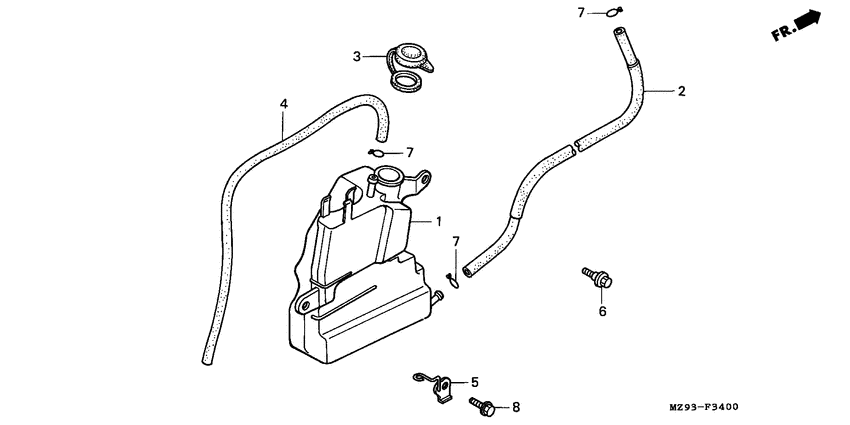 7
FR.
3
2
4
7
1
7
6
5
8
MZ93-F3400