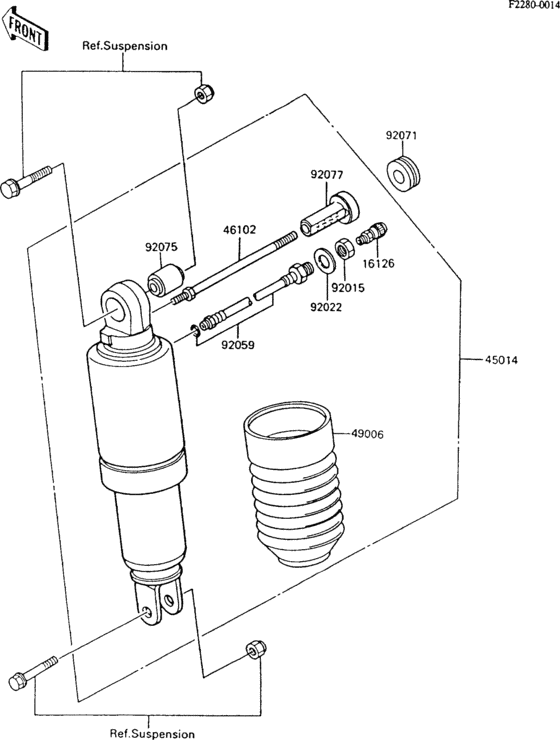 F2280-0014

FRONT

Ref.Suspension

92071

92077

46102

92075

16126

92015

92022

92059

45014

49006

Ref.Suspension