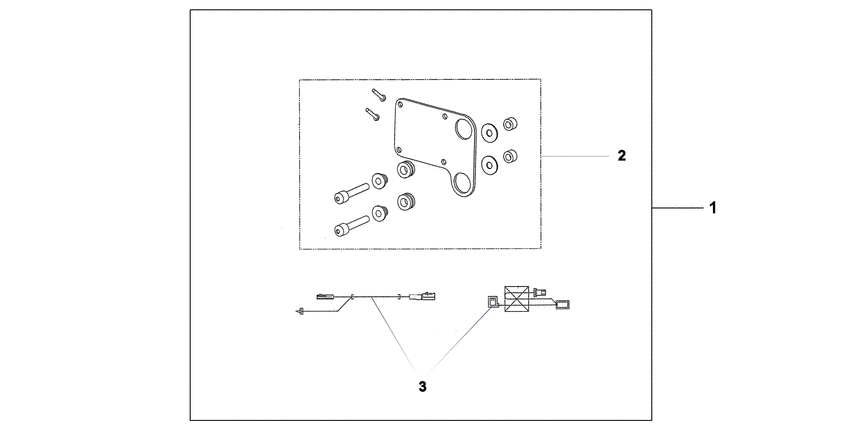 2
1
3