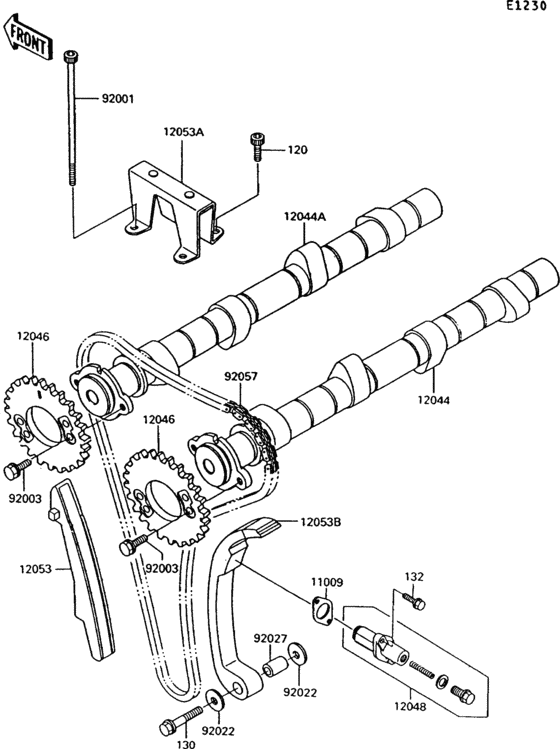 E1230

FRONT

92001

12053A

120

12044A

12046

92057

12044

12046

92003

12053B

92003

12053

11009

132

92027

92022

12048

92022

130