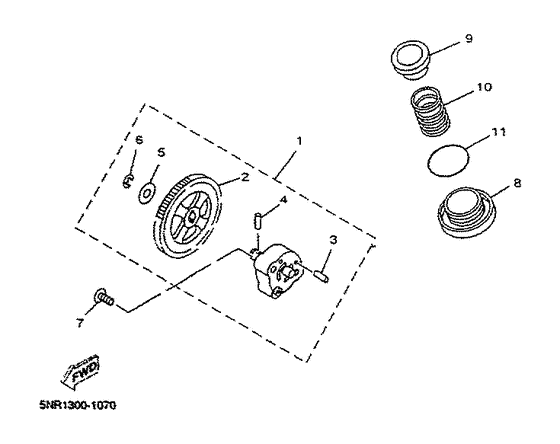 9
10
11
8
1
6
5
2
4
3
7
FWD
5NR1300-1070