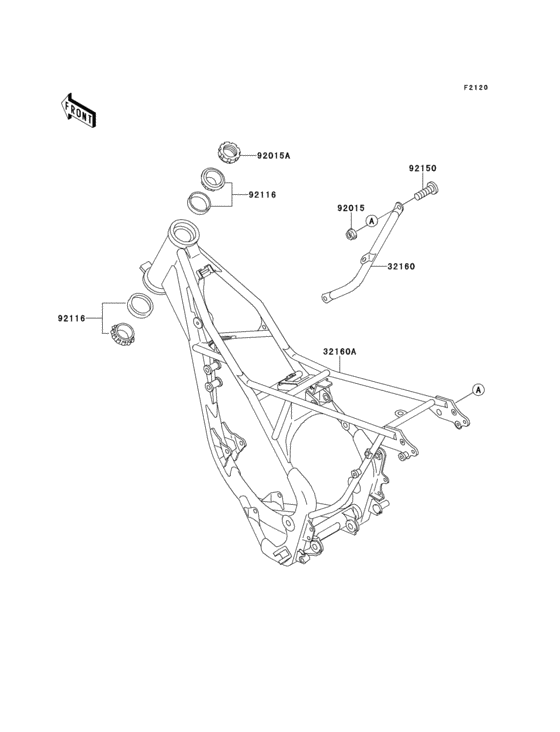 F2120

FRONT

92015A

92116

92150

92015

A

32160

92116

32160A

A