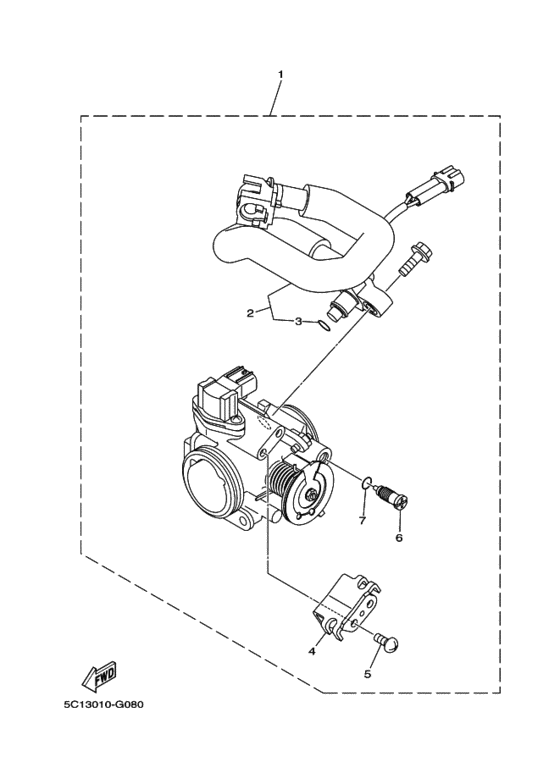 1

2

3

7

6

4

5

FWD

5C13010-G080