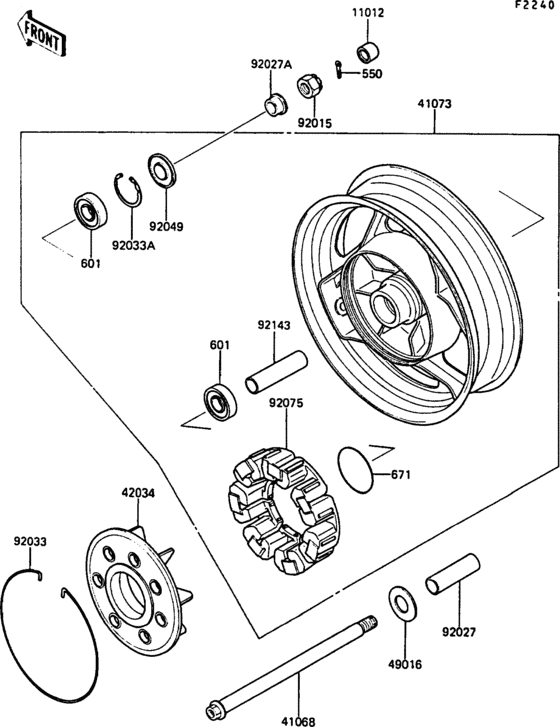 F2240

FRONT

11012

92027A

550

92015

41073

92049

92033A

601

92143

601

92075

671

42034

92033

92027

49016

41068