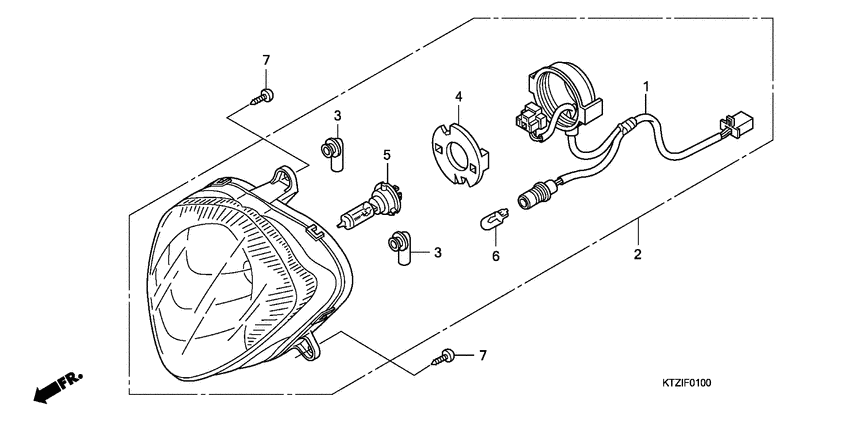 7
3
4
1
5
3
6
2
7
FR.
KTZIF0100