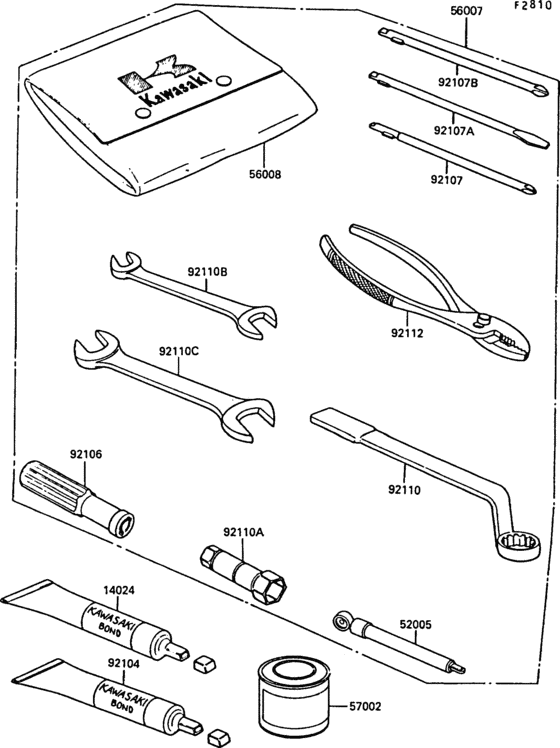 F2810

Kawasaki

56008

56007

92107B

92107A

92107

92110B

92112

92110C

92106

92110

92110A

14024

KAWASAKI BOND

52005

92104

KAWASAKI BOND

57002