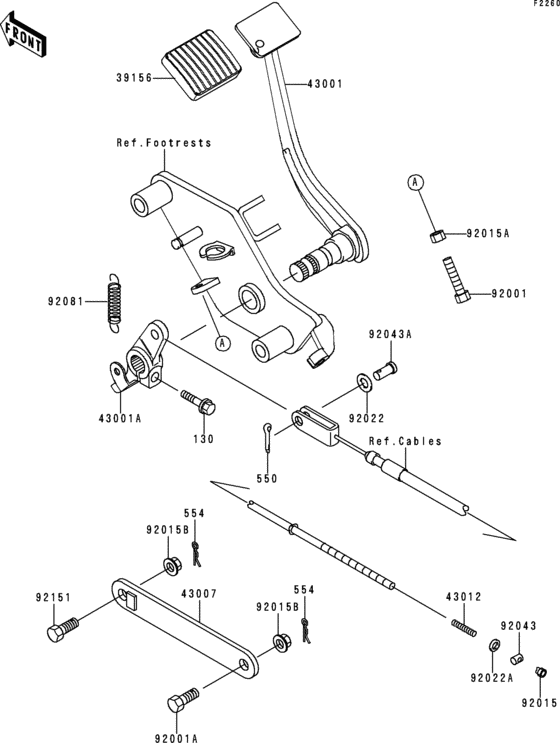 F2260

FRONT

39156
43001
Ref.Footrests
A
92015A
92001
92081
A
92043A
43001A
130
92022
550
Ref.Cables
554
92015B
92151
43007
554
92015B
43012
92043
92022A
92015
92001A