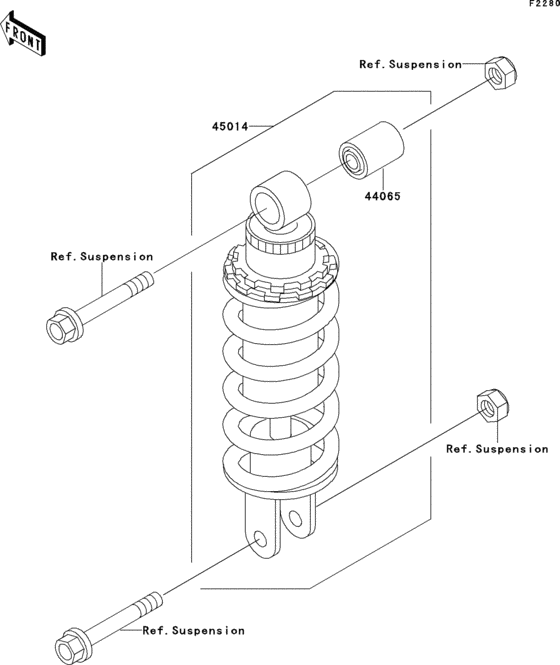 F2280

FRONT

Ref.Suspension

45014

44065

Ref.Suspension

Ref.Suspension

Ref.Suspension