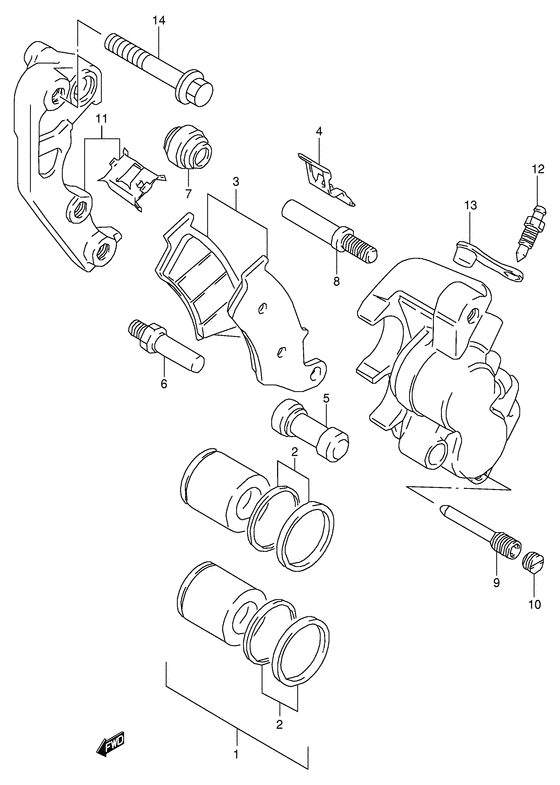 14
11
7
3
4
12
13
8
6
5
2
9
10
2
1
FWD