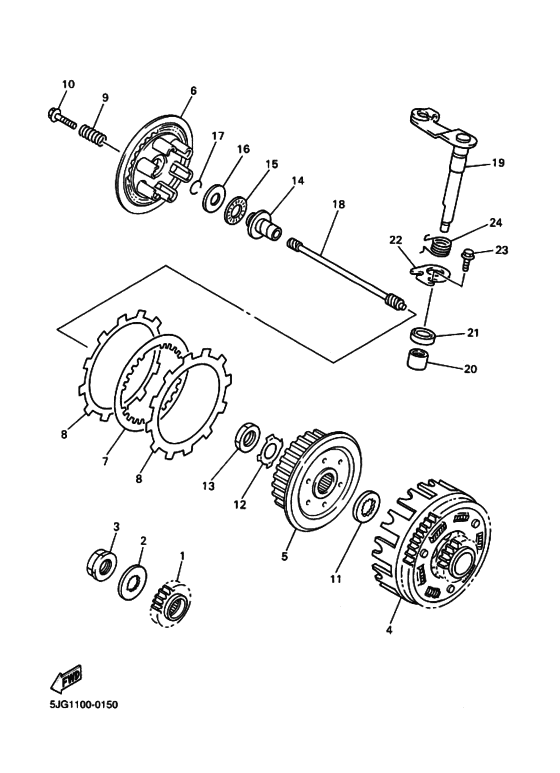 10
9
6
17
16
15
14
18
19
24
22
23
21
20
8
7
8
13
12
5
11
4
3
2
1
FWD
5JG1100-0150