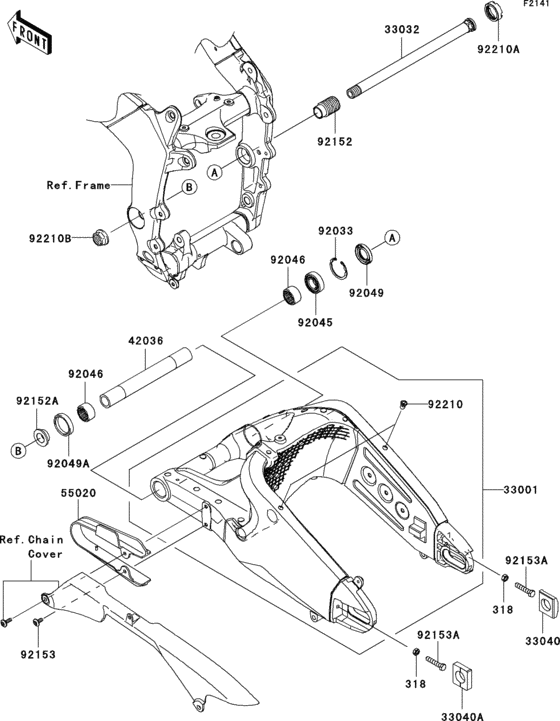 F2141
FRONT
33032
92210A
92152
A
Ref.Frame
B
92210B
92033
A
92046
92049
92045
42036
92046
92152A
B
92049A
92210
55020
33001
Ref.Chain Cover
92153A
318
33040
92153
92153A
318
33040A