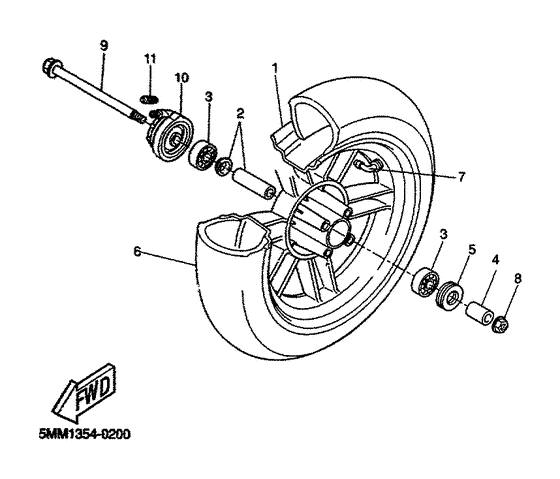 9
11
10
3
2
1
7
6
3
5
4
8
FWD
5MM1354-0200