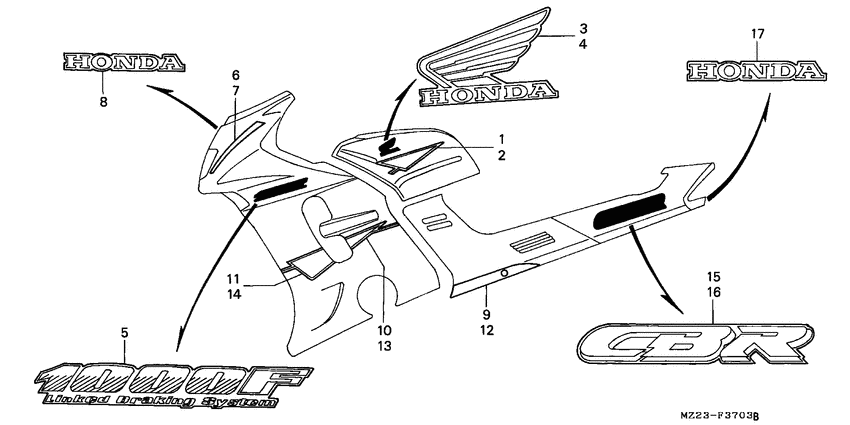 HONDA
8
6
7
3
4
HONDA
17
HONDA
1
2
11
14
10
13
9
12
15
16
5
1000F
Linked Braking System
CBR
MZ23-F3703B