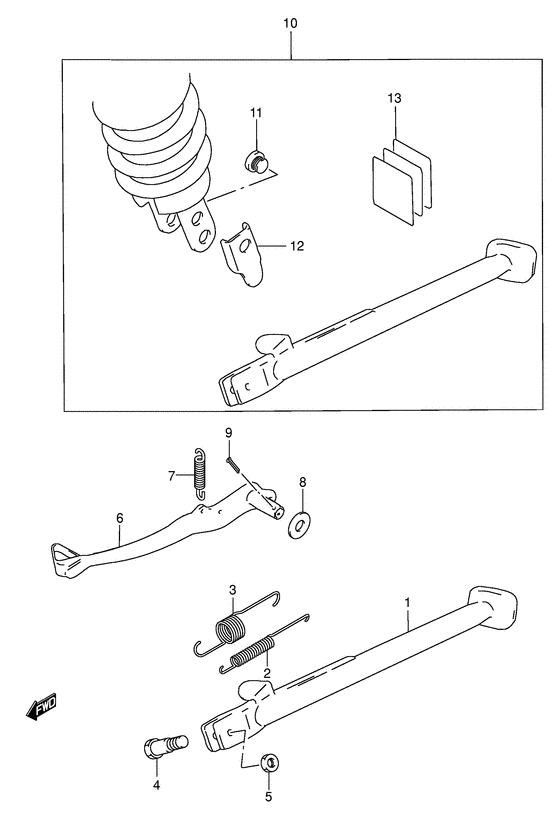 10
11
13
12
9
7
8
6
3
1
2
FWD
4
5