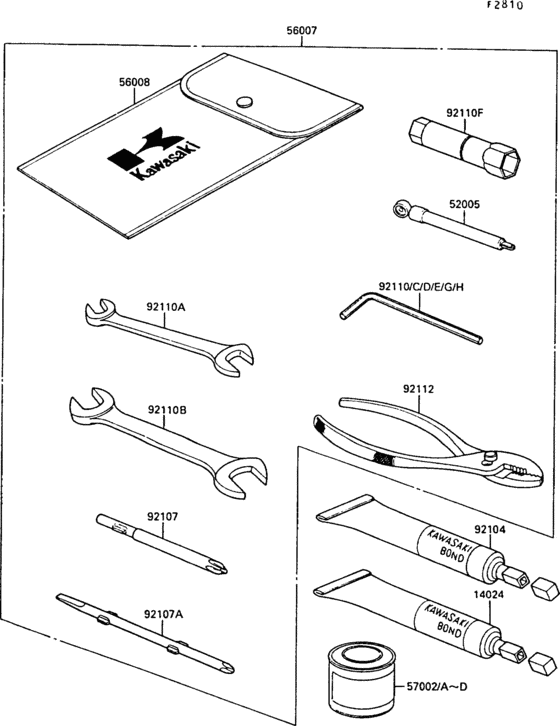 F2810

56007

56008

Kawasaki

92110F

52005

92110/C/D/E/G/H

92110A

92112

92110B

92107

92104

KAWASAKI BOND

14024

KAWASAKI BOND

92107A

57002/A~D