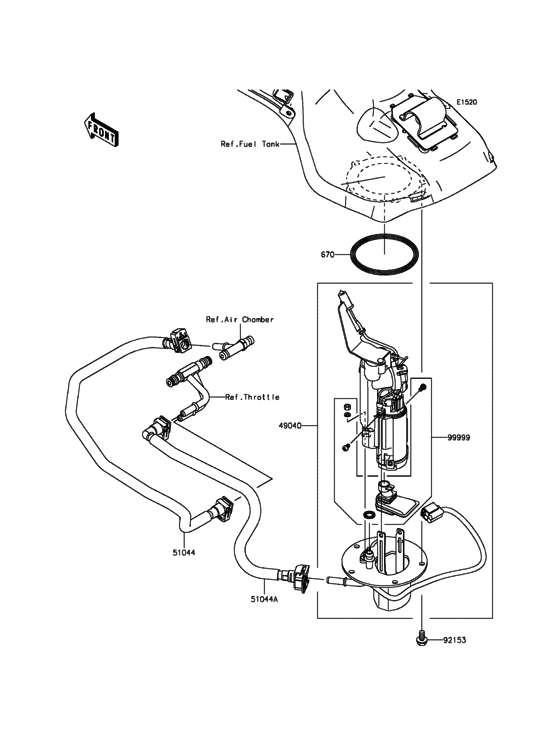 FRONT

E1520

Ref.Fuel Tank

670

Ref.Air Chamber

Ref.Throttle

49040

99999

51044

51044A

92153