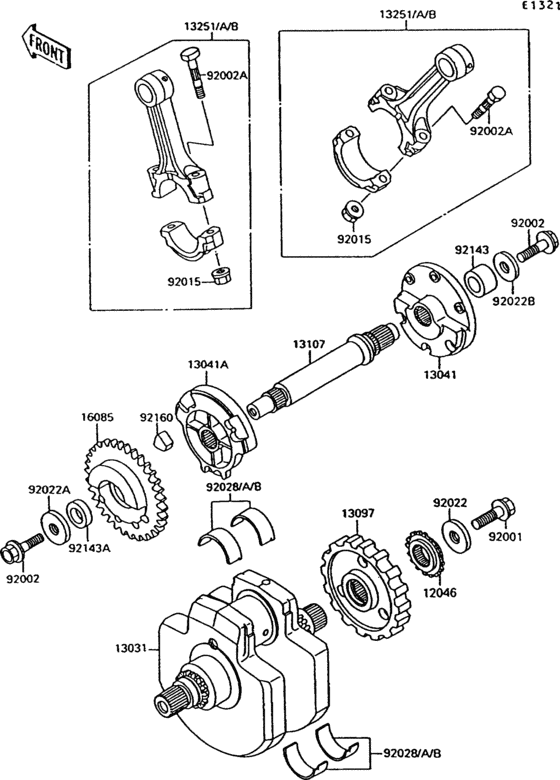 E1321

FRONT

13251/A/B

92002A

92015

13251/A/B

92002A

92015

92002

92143

92022B

13107

13041

13041A

16085

92160

92022A

92143A

92002

92028/A/B

13097

92022

92001

12046

13031

92028/A/B