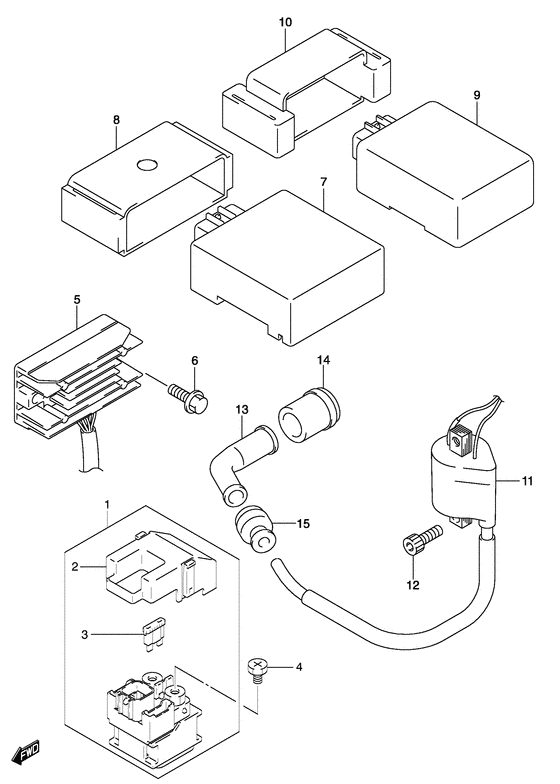 10
9
8
7
5
6
14
13
11
1
15
2
12
3
4
FWD