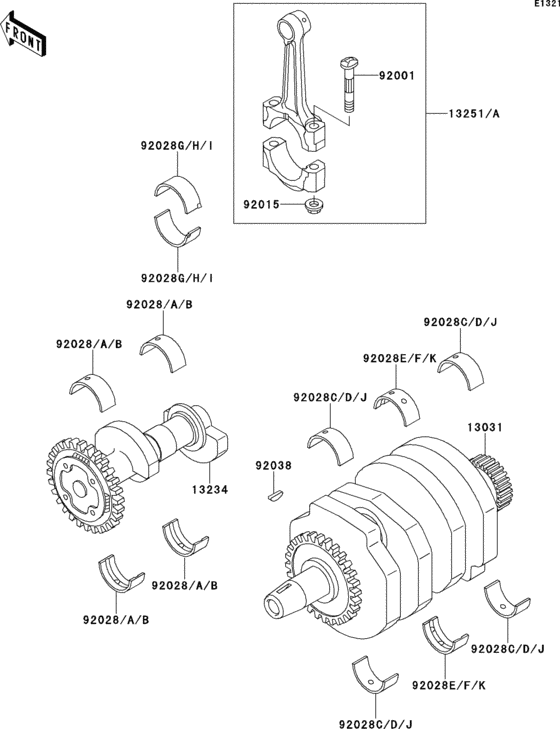 E1321

FRONT

92001

13251/A

92028G/H/I

92015

92028G/H/I

92028/A/B

92028/A/B

92028C/D/J

92028E/F/K

92028C/D/J

13031

92038

13234

92028/A/B

92028/A/B

92028C/D/J

92028E/F/K

92028C/D/J