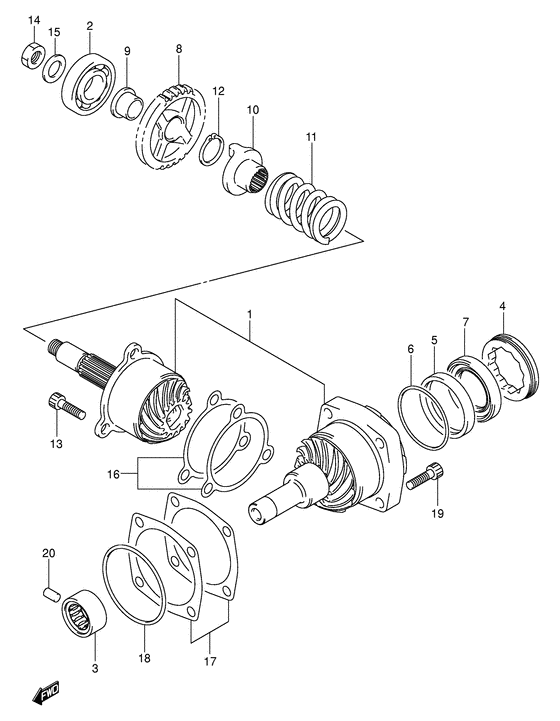 14
15
2
9
8
12
10
11
1
4
7
5
6
13
16
19
20
3
18
17
FWD