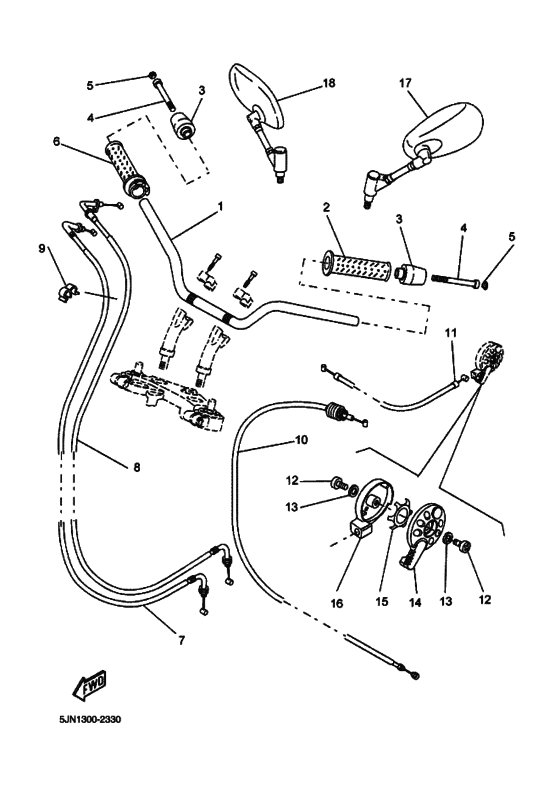 5
4
3
18
17
6
1
2
3
4
5
9
11
10
8
12
13
16
15
14
13
12
7
FWD
5JN1300-2330