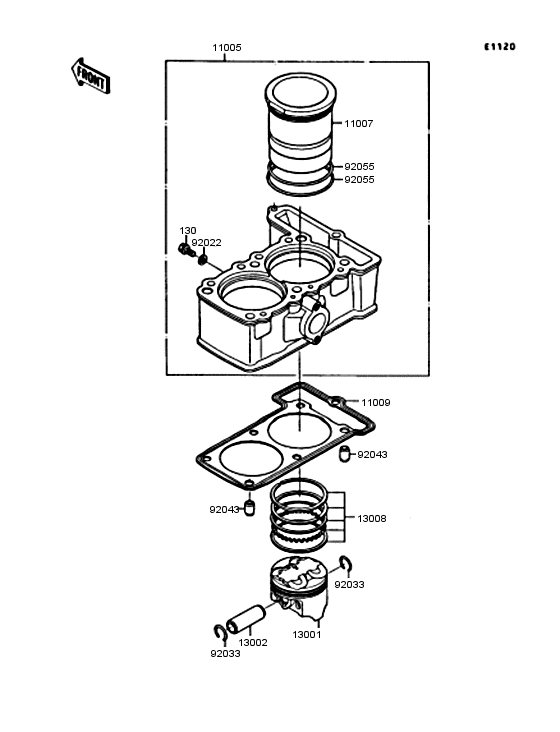 E1120

FRONT

11005

11007

92055

92055

130

92022

11009

92043

92043

13008

92033

13002

13001

92033