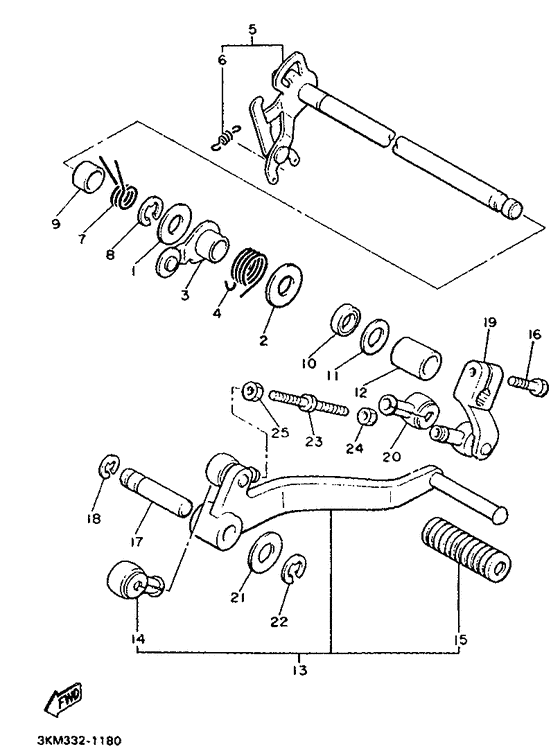 5
6
9
7
8
1
3
4
2
10
11
12
19
16
25
23
24
20
18
17
21
22
14
15
13
FWD
3KM332-1180