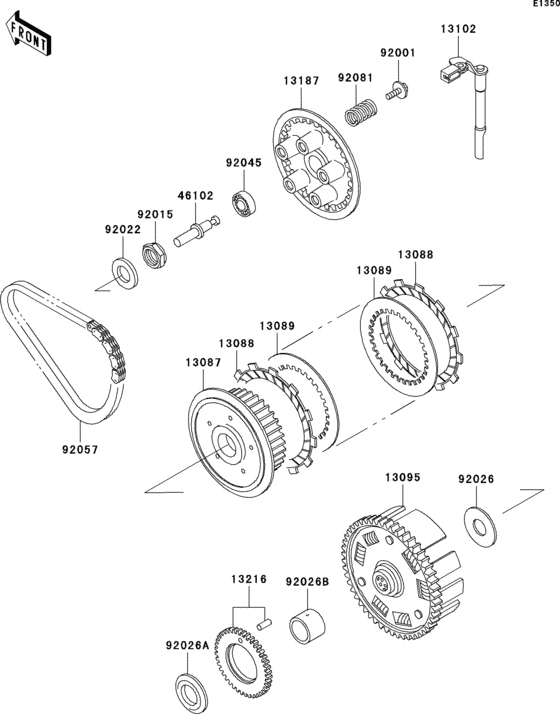 E1350

FRONT

13102
92001
92081
13187
92045
46102
92015
92022
13088
13089
13089
13088
13087
92057
13095
92026
13216
92026B
92026A