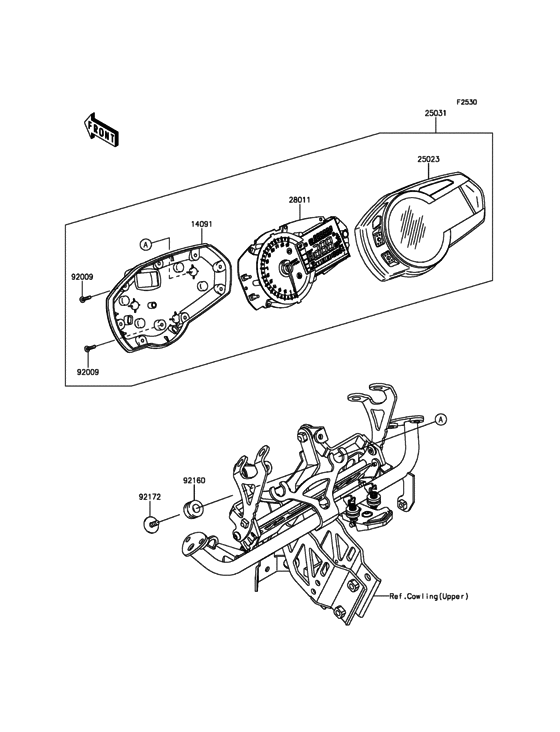 F2530

FRONT

25031

25023

28011

14091

A

92009

92009

A

92160

92172

Ref.Cowling(Upper)