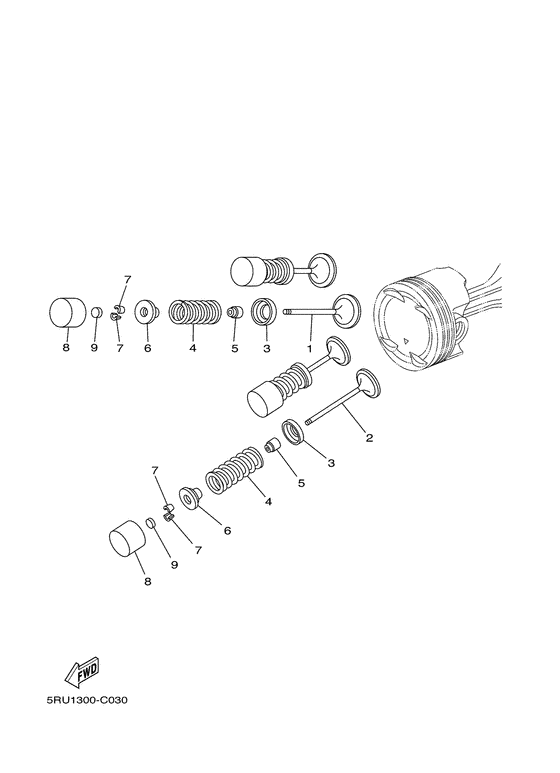 7
8
9
7
6
4
5
3
1
2
3
5
4
7
6
7
9
8
FWD
5RU1300-C030