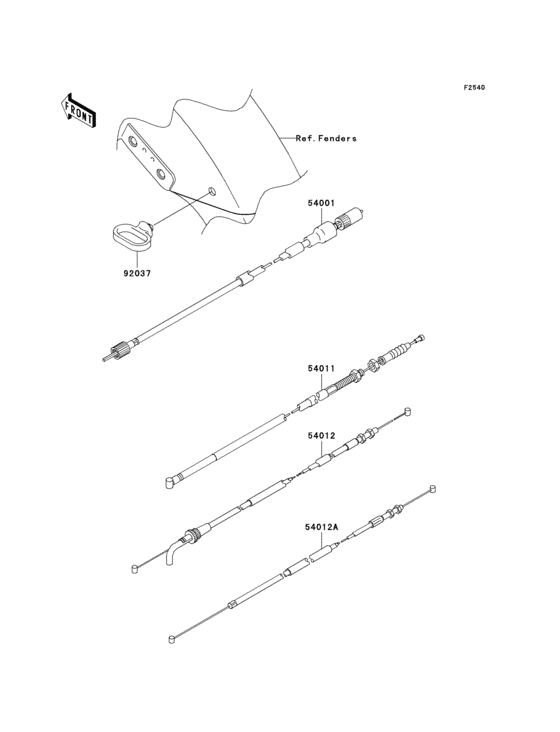 F2540

FRONT

Ref. Fenders

54001

92037

54011

54012

54012A