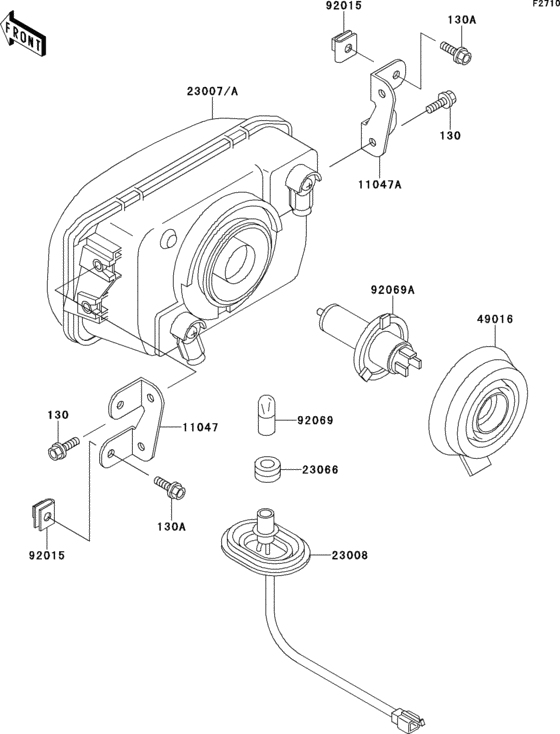 F2710

FRONT

92015

130A

23007/A

130

11047A

92069A

49016

130

11047

92069

23066

130A

92015

23008