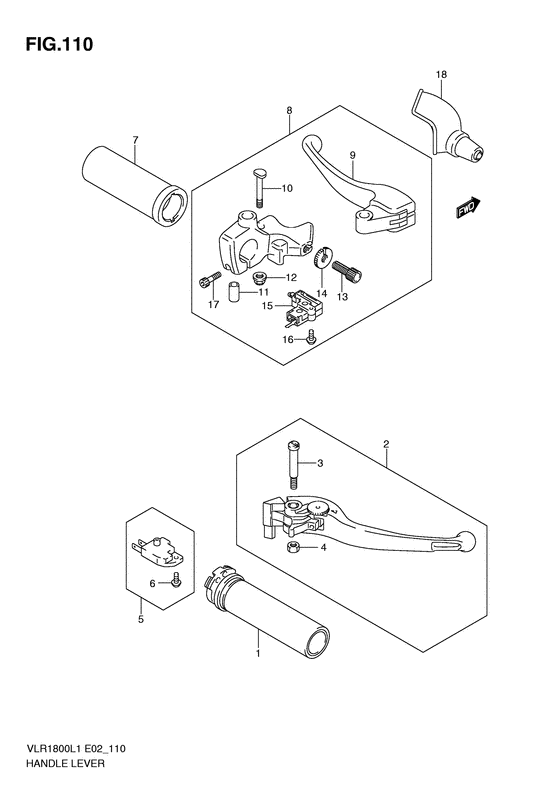 FIG.110

18

8

7

9

10

FWD

12

11

14

13

17

15

16

2

3

4

6

5

1

VLR1800L1 E02_110
HANDLE LEVER