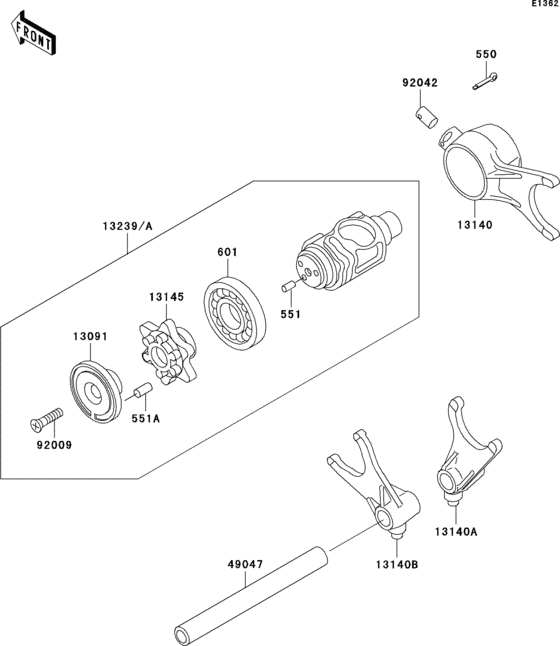 E1362

FRONT

550

92042

13140

13239/A

601

13145

551

13091

551A

92009

13140A

13140B

49047