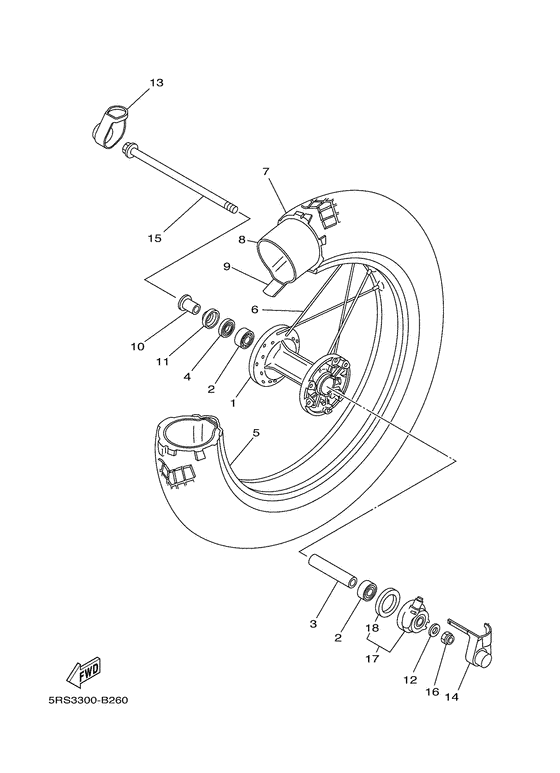 13
7
15
8
9
6
10
11
4
2
1
5
3
2
18
17
12
16
14
FWD
5RS3300-B260