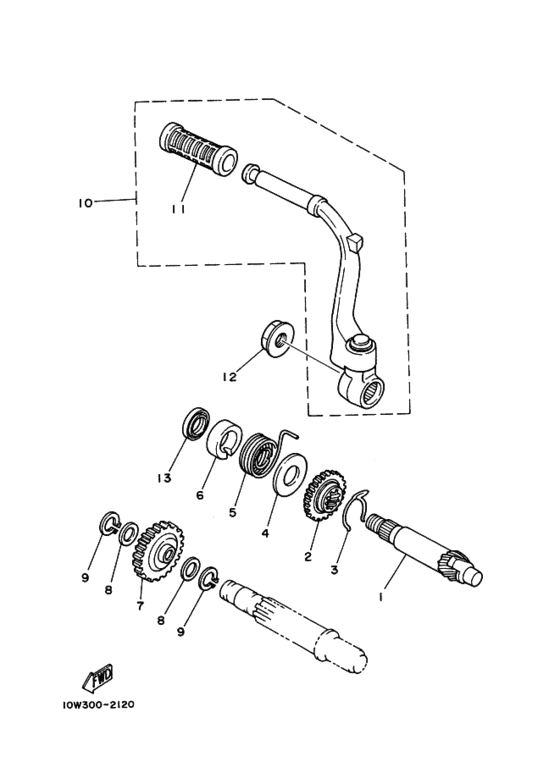 10
11
12
13
6
5
4
2
3
1
9
8
7
8
9
FWD
10W300-2120